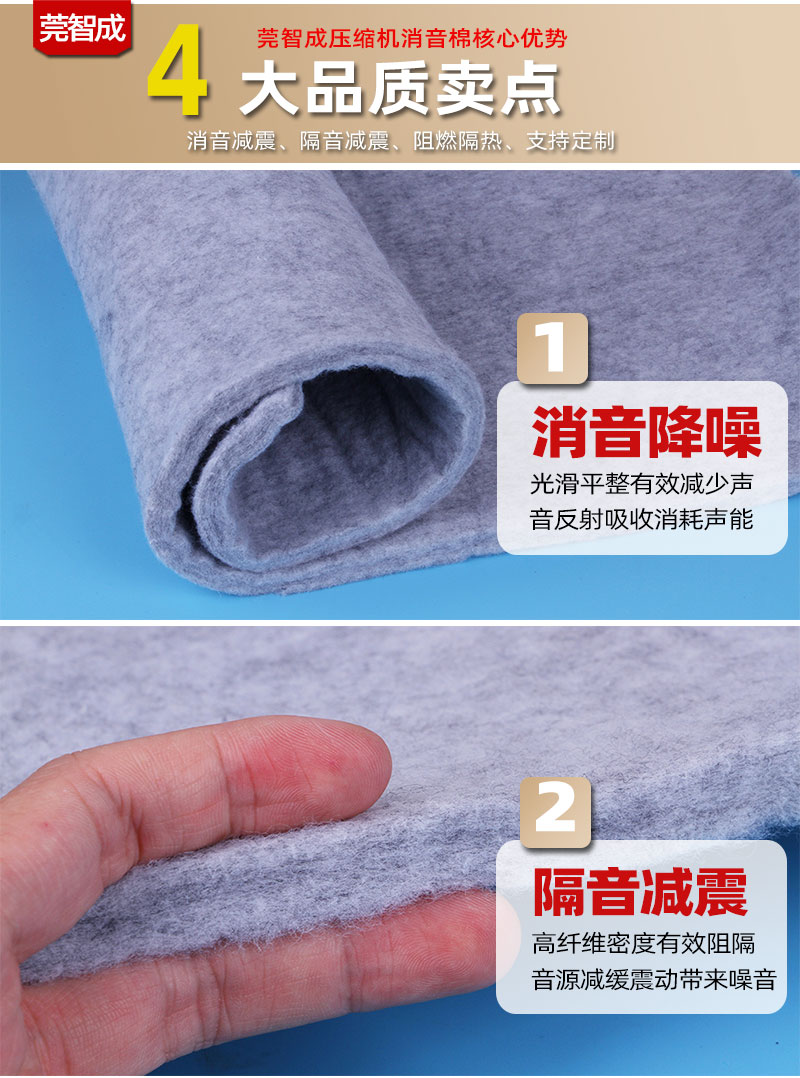 莞智成

莞智成压缩机消音棉核心优势

4 大品质卖点

消音减震、隔音减震、阻燃隔热、支持定制

1

消音降噪

光滑平整有效减少声音反射吸收消耗声能

2

隔音减震

高纤维密度有效阻隔音源减缓震动带来噪音