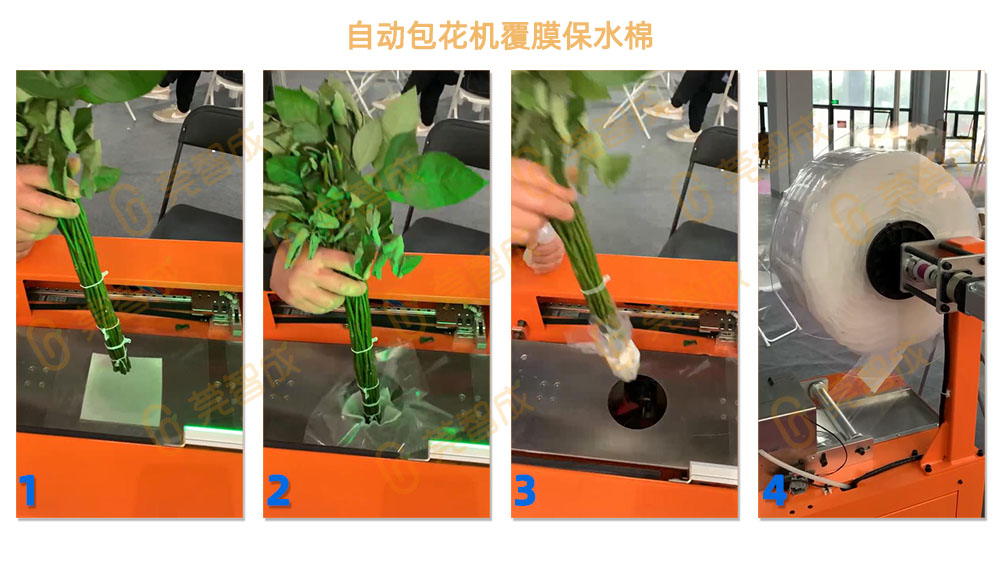 自动包花机覆膜保水棉

莞智成

1

莞智成

2

莞智成

3

莞智成

4